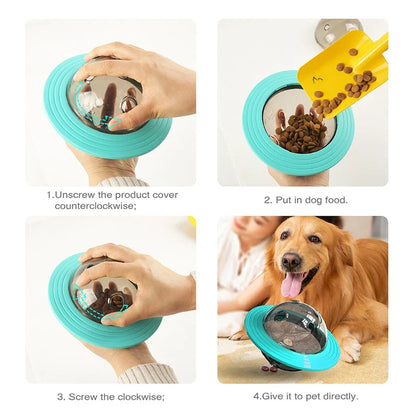 1.Unscrew the product cover counterclockwise;

2. Put in dog food.

3. Screw the clockwise;

4.Give it to pet directly.